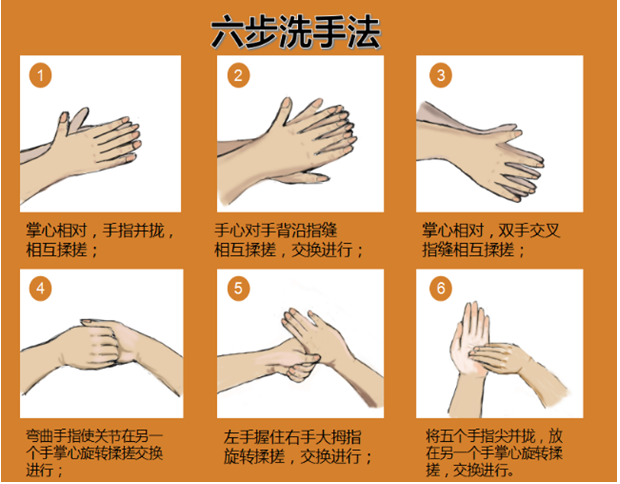 六步洗手法

1

掌心相对，手指并拢，相互揉搓；

2

手心对手背沿指缝相互揉搓，交换进行；

3

掌心相对，双手交叉指缝相互揉搓；

4

弯曲手指使关节在另一个手掌心旋转揉搓交换进行；

5

左手握住右手大拇指旋转揉搓，交换进行；

6

将五个手指尖并拢，放在另一个手掌心旋转揉搓，交换进行。